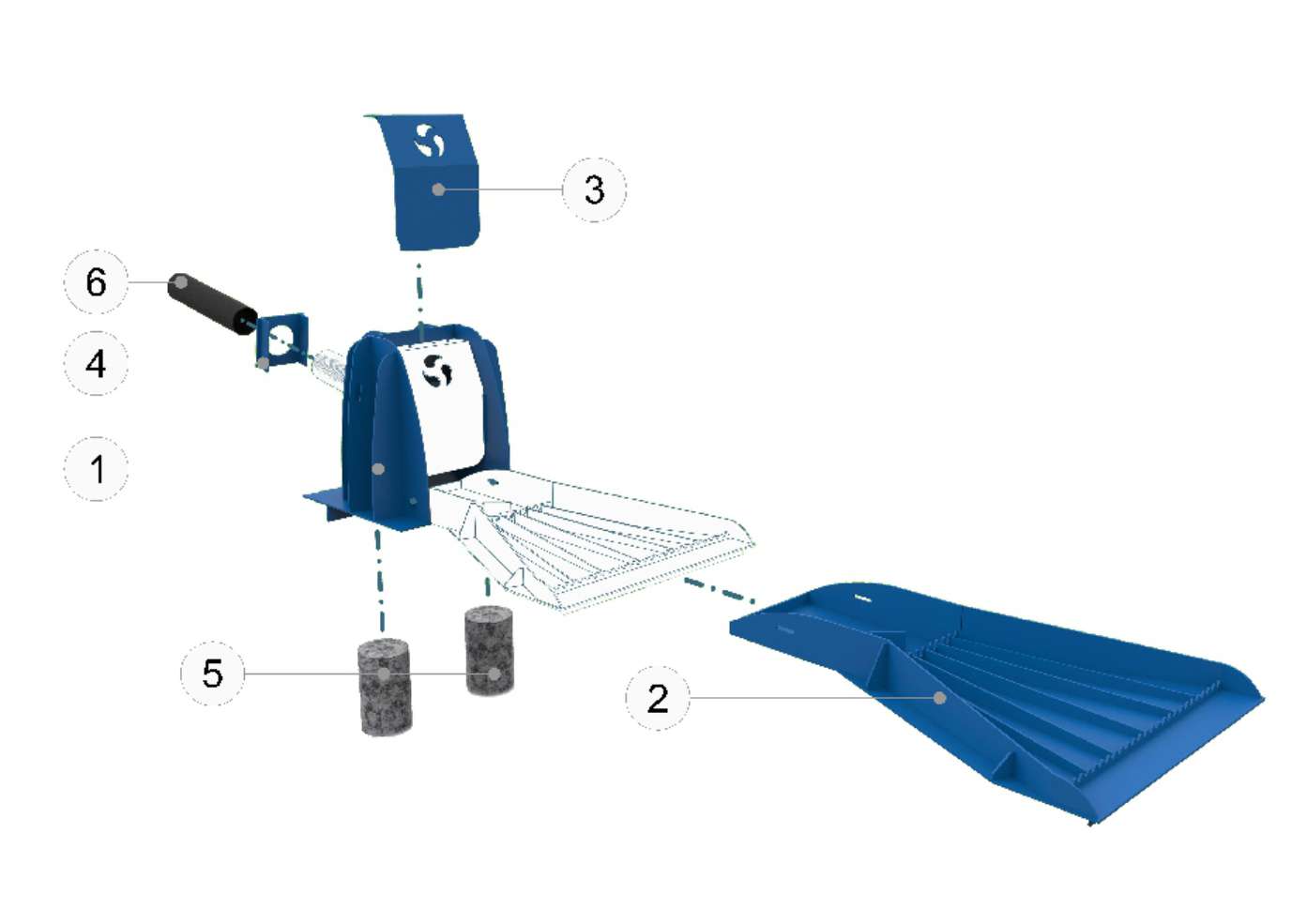 3

6

4

1

5

2